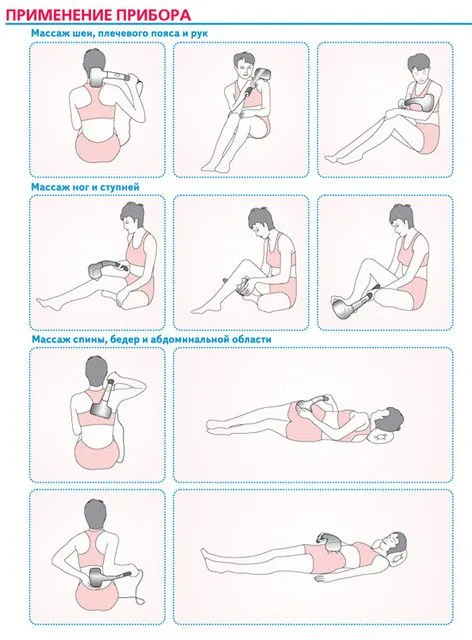 ПРИМЕНЕНИЕ ПРИБОРА

Массаж шеи, плечевого пояса и рук

Массаж ног и ступней

Массаж спины, бедер и абдоминальной области